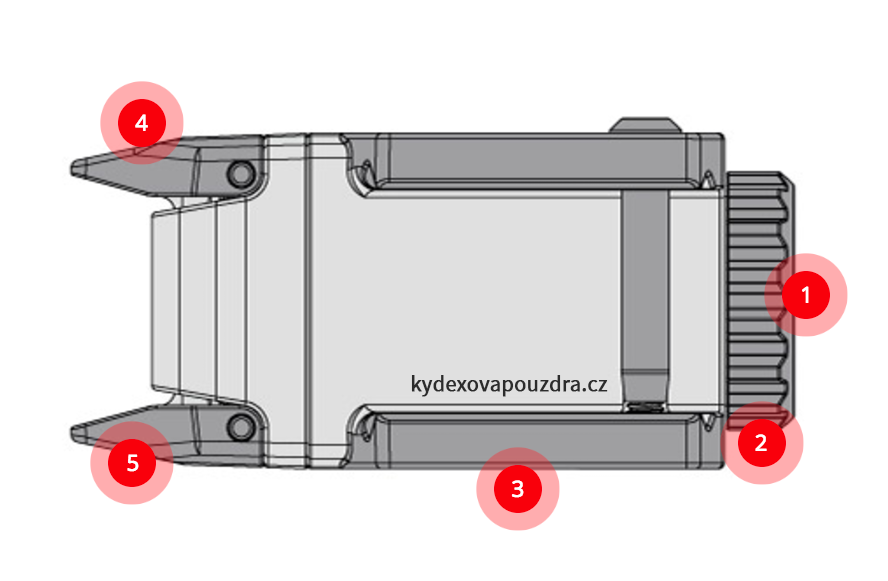 4
1
kydexovapouzdra.cz
2
5
3